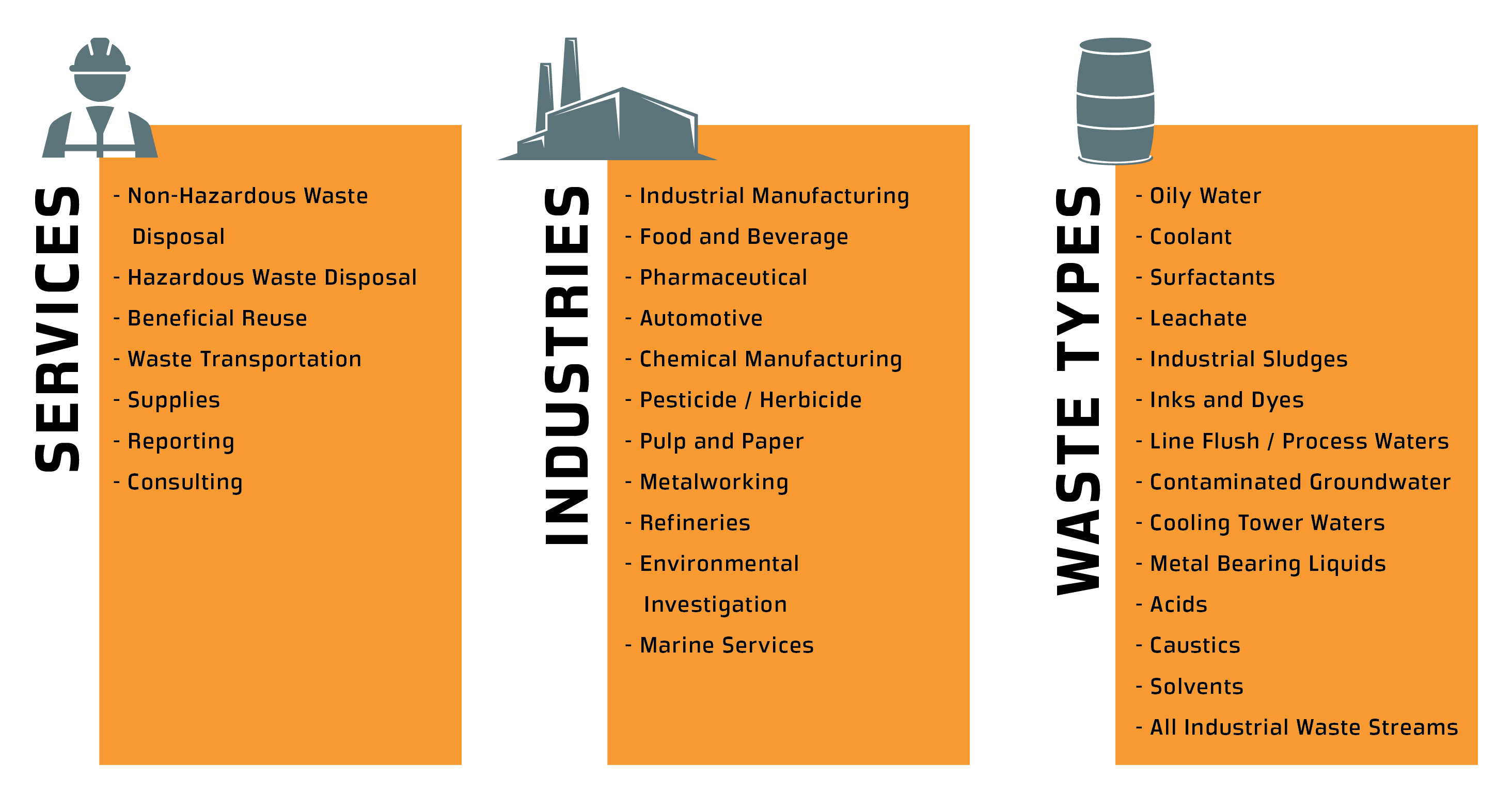 SERVICES

- Non-Hazardous Waste Disposal
- Hazardous Waste Disposal
- Beneficial Reuse
- Waste Transportation
- Supplies
- Reporting
- Consulting

INDUSTRIES

- Industrial Manufacturing
- Food and Beverage
- Pharmaceutical
- Automotive
- Chemical Manufacturing
- Pesticide / Herbicide
- Pulp and Paper
- Metalworking
- Refineries
- Environmental Investigation
- Marine Services

WASTE TYPES

- Oily Water
- Coolant
- Surfactants
- Leachate
- Industrial Sludges
- Inks and Dyes
- Line Flush / Process Waters
- Contaminated Groundwater
- Cooling Tower Waters
- Metal Bearing Liquids
- Acids
- Caustics
- Solvents
- All Industrial Waste Streams